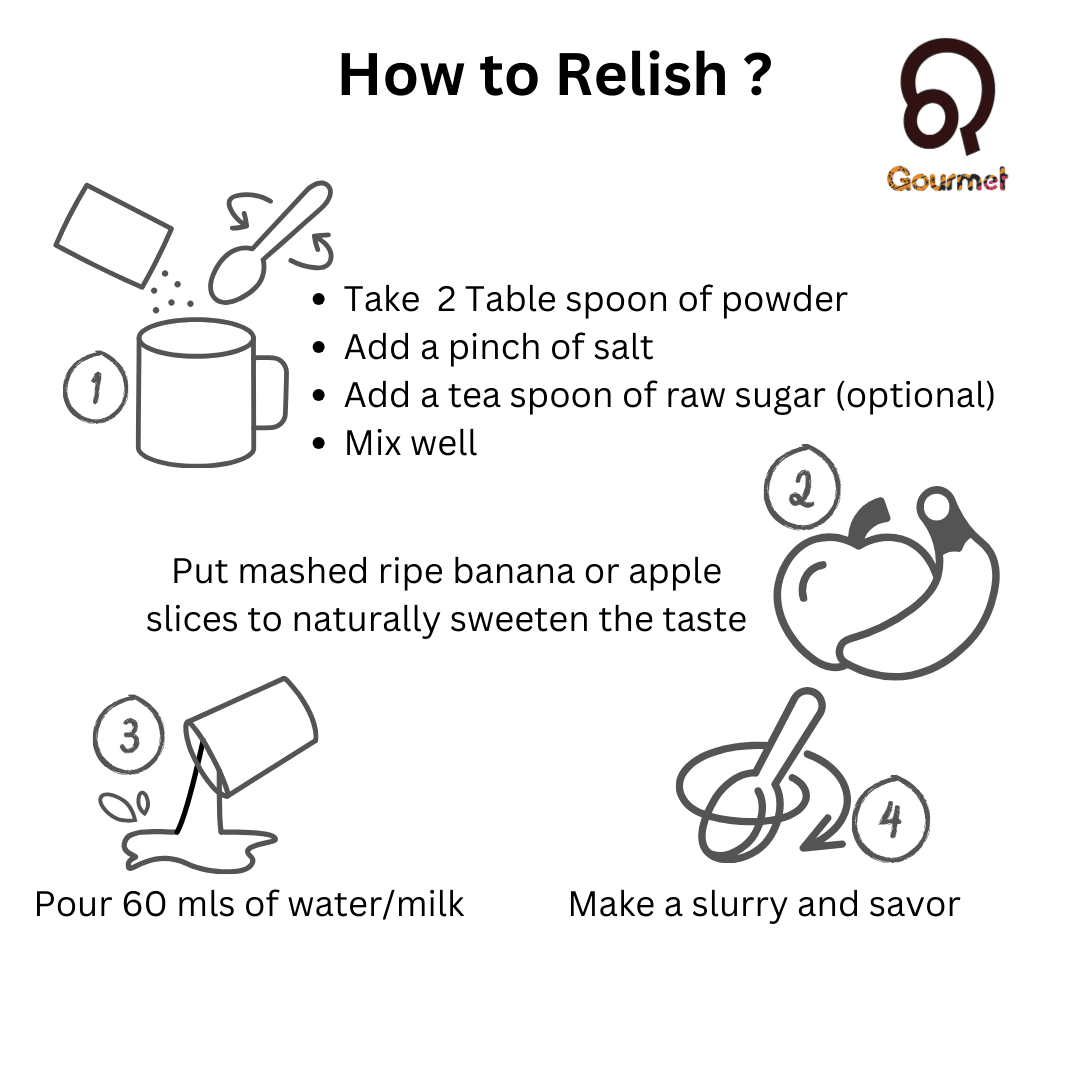 How to Relish ?

Gourmet

1

- Take 2 Table spoon of powder
- Add a pinch of salt
- Add a tea spoon of raw sugar (optional)
- Mix well

2

Put mashed ripe banana or apple slices to naturally sweeten the taste

3

Pour 60 mls of water/milk

4

Make a slurry and savor