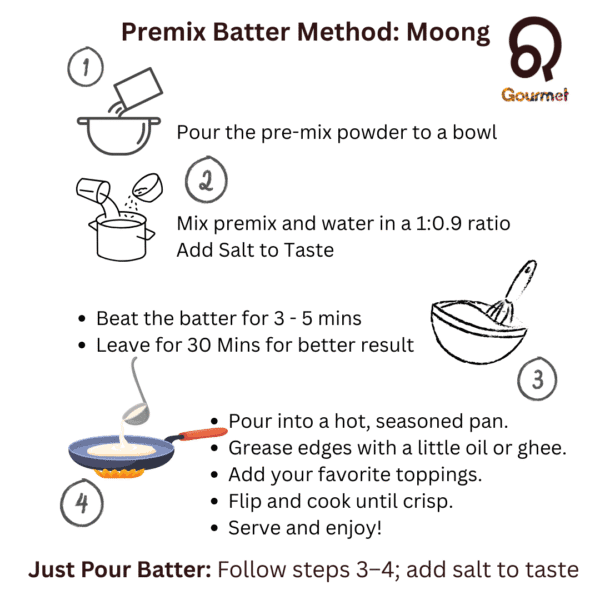 Premix Batter Method: Moong

Gourmet

1

Pour the pre-mix powder to a bowl

2

Mix premix and water in a 1:0.9 ratio
Add Salt to Taste

- Beat the batter for 3 - 5 mins
- Leave for 30 Mins for better result

3

- Pour into a hot, seasoned pan.
- Grease edges with a little oil or ghee.
- Add your favorite toppings.
- Flip and cook until crisp.
- Serve and enjoy!

4

Just Pour Batter: Follow steps 3–4; add salt to taste